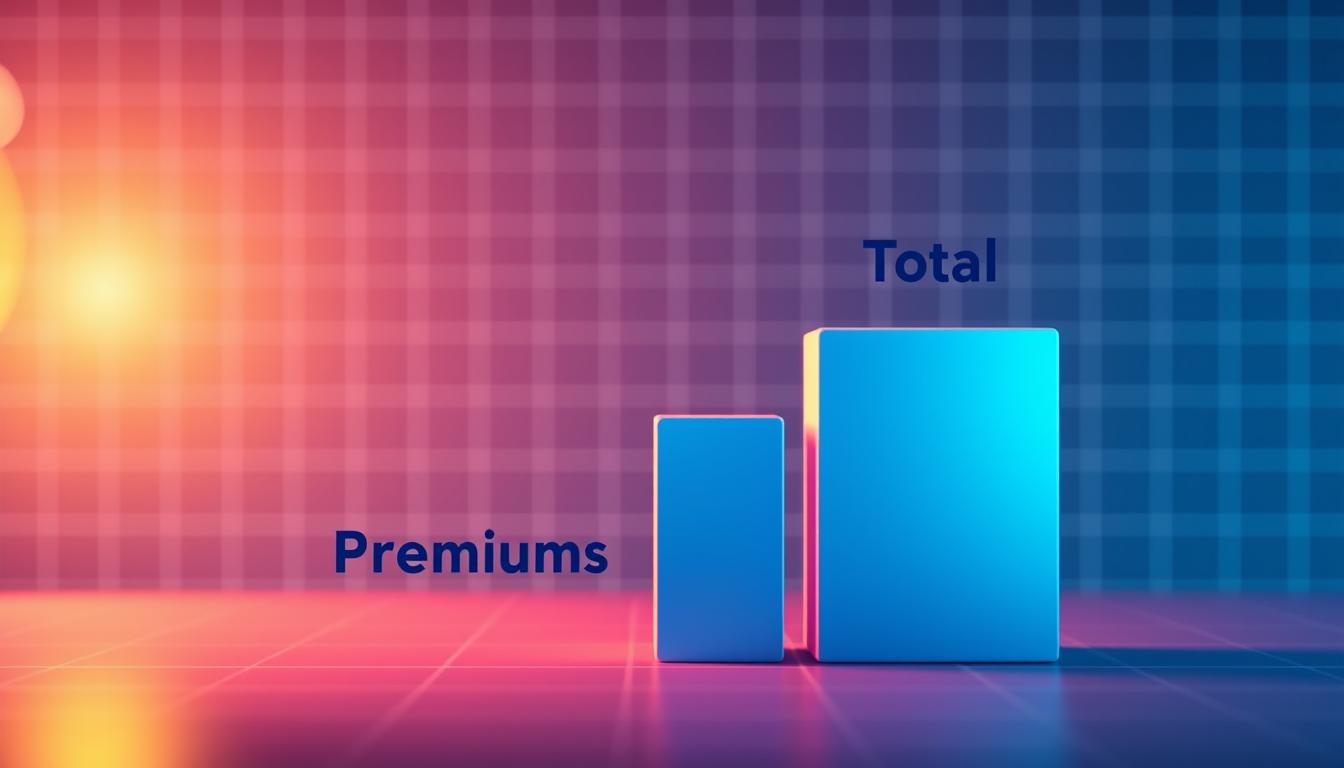 Total

Premiums